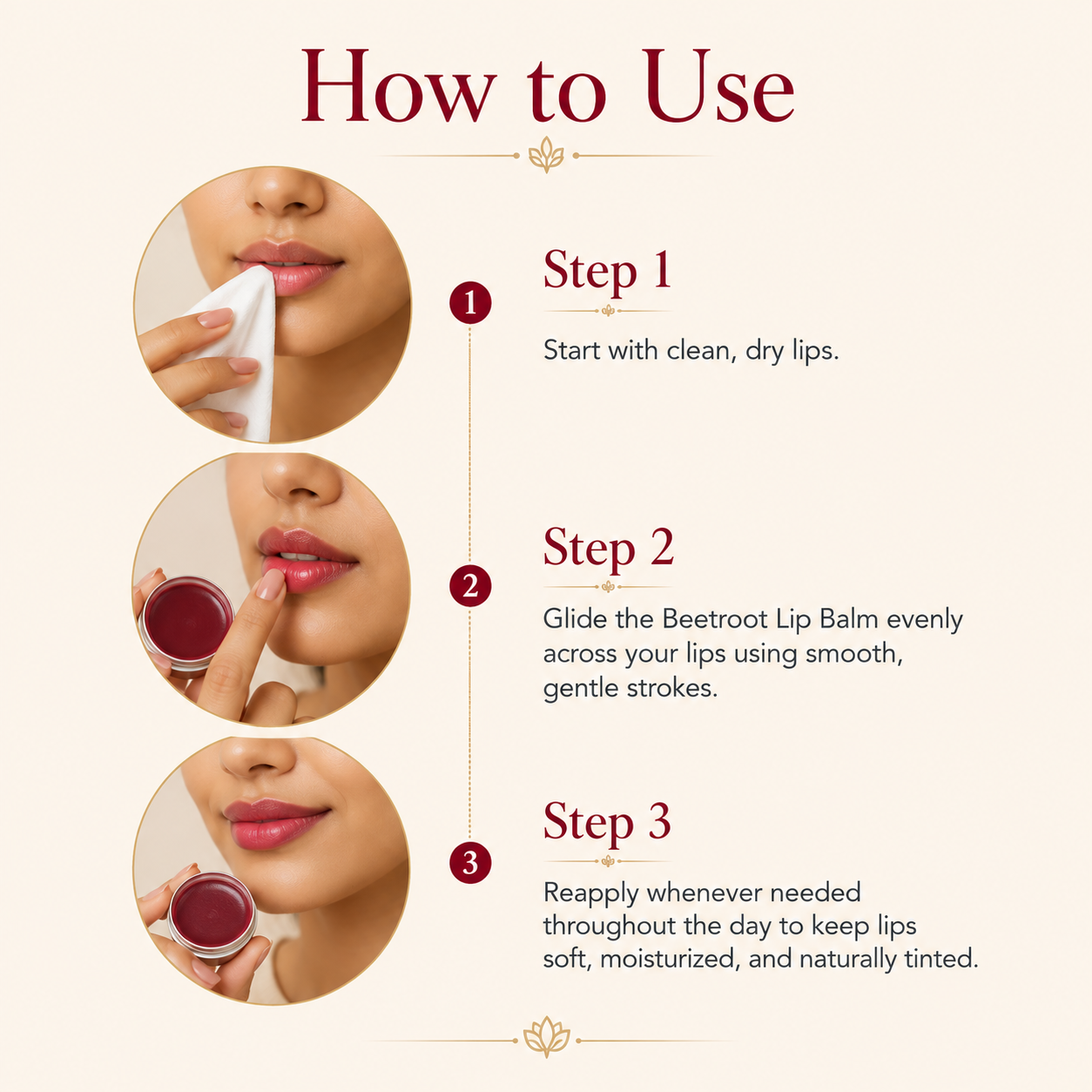 How to Use

1

Step 1

Start with clean, dry lips.

2

Step 2

Glide the Beetroot Lip Balm evenly across your lips using smooth, gentle strokes.

3

Step 3

Reapply whenever needed throughout the day to keep lips soft, moisturized, and naturally tinted.